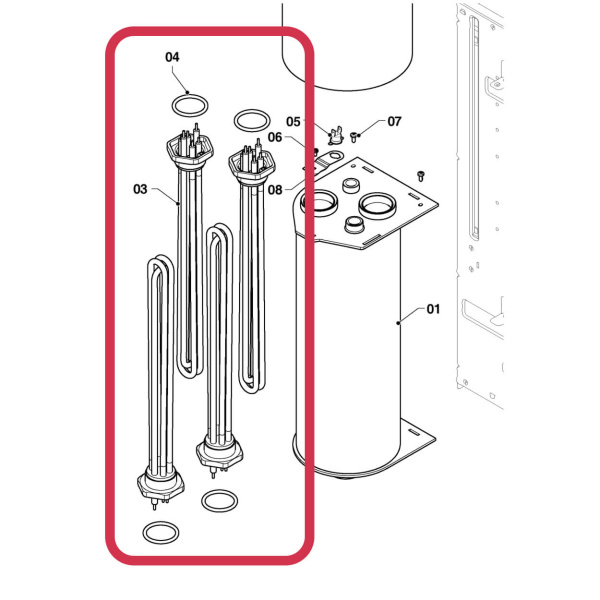 04
05
07
06
03
08
01