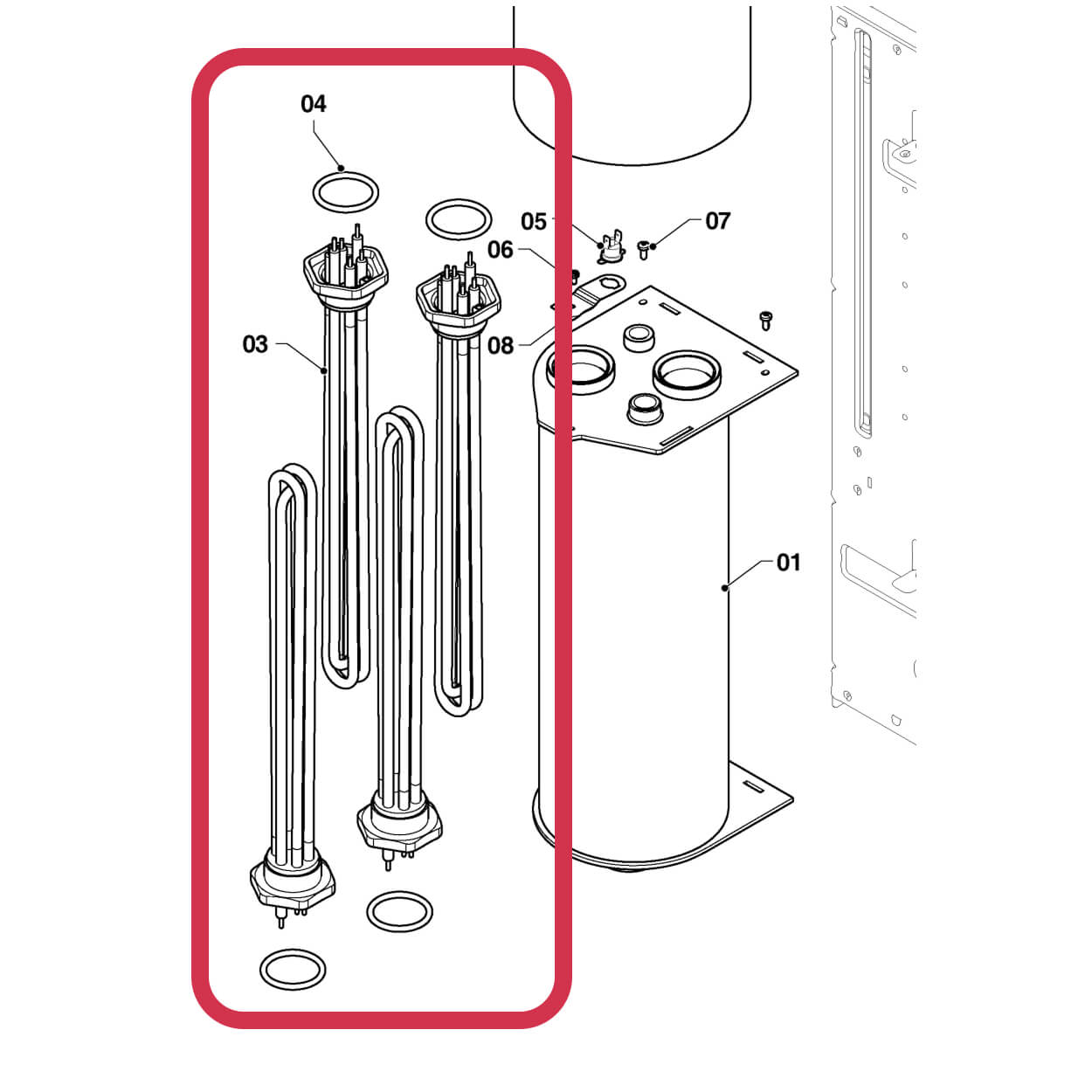 04
05
07
06
03
08
01